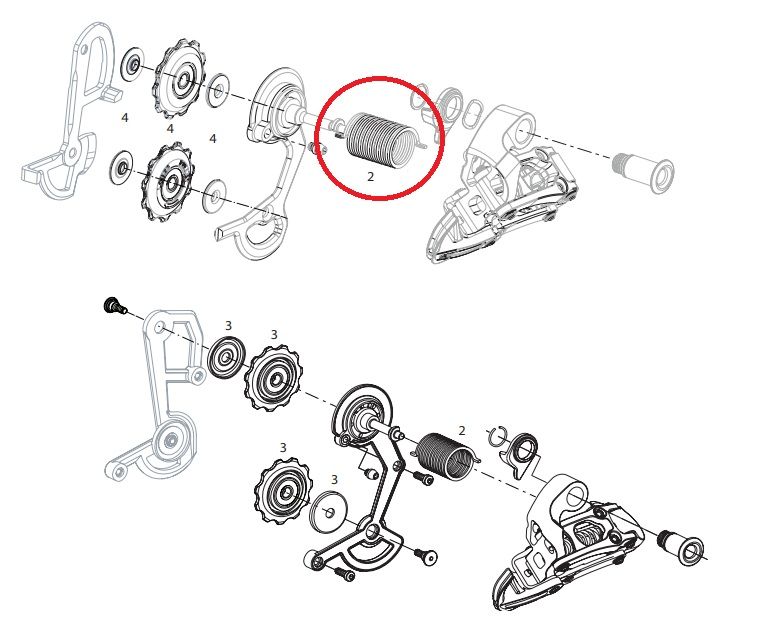 4
4
4
2
3
3
2
3
3