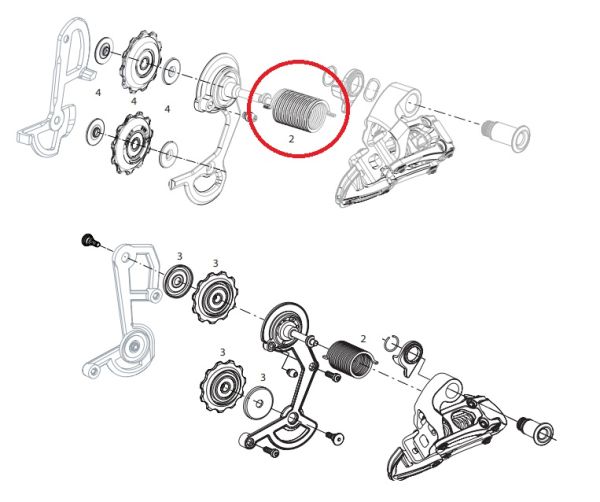 4
4
4
2
3
3
2
3
3